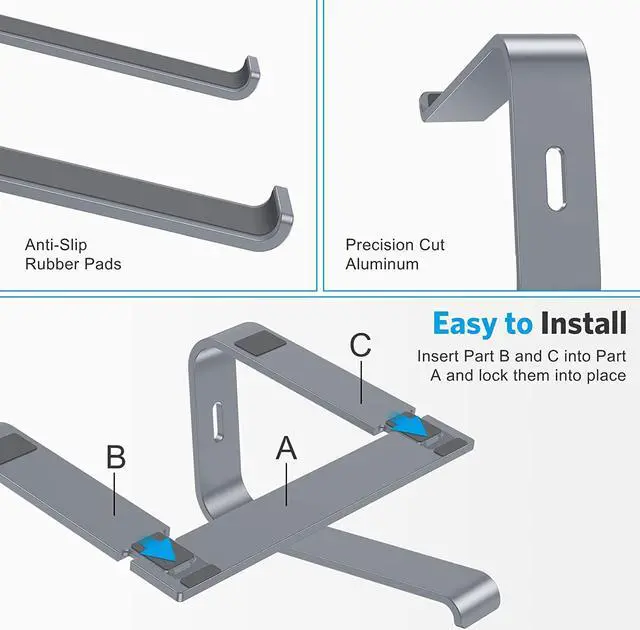 Anti-Slip
Rubber Pads

Precision Cut
Aluminum

Easy to Install

Insert Part B and C into Part A and lock them into place

C

B

A