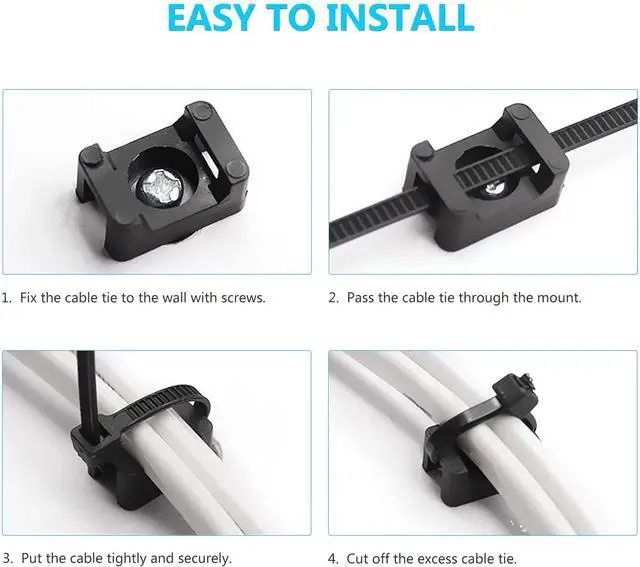 EASY TO INSTALL

1. Fix the cable tie to the wall with screws.

2. Pass the cable tie through the mount.

3. Put the cable tightly and securely.

4. Cut off the excess cable tie.