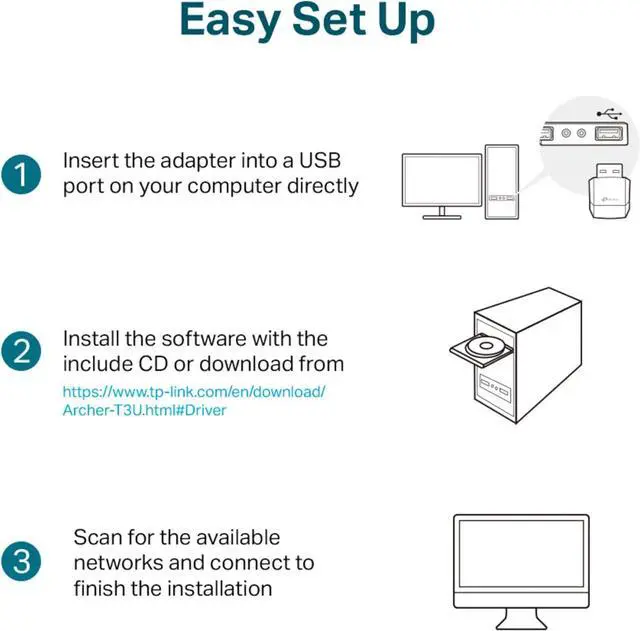 Easy Set Up

1 Insert the adapter into a USB port on your computer directly

2 Install the software with the include CD or download from https://www.tp-link.com/en/download/Archer-T3U.html#Driver

3 Scan for the available networks and connect to finish the installation