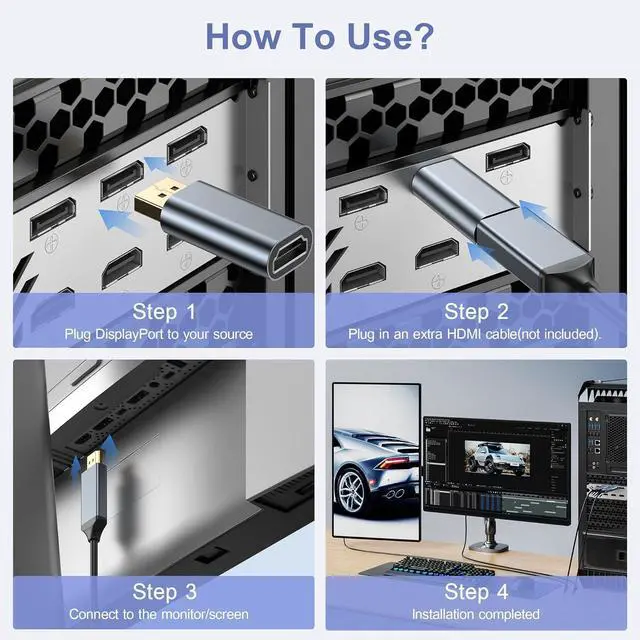 How To Use?

Step 1
Plug DisplayPort to your source

Step 2
Plug in an extra HDMI cable(not included).

Step 3
Connect to the monitor/screen

Step 4
Installation completed