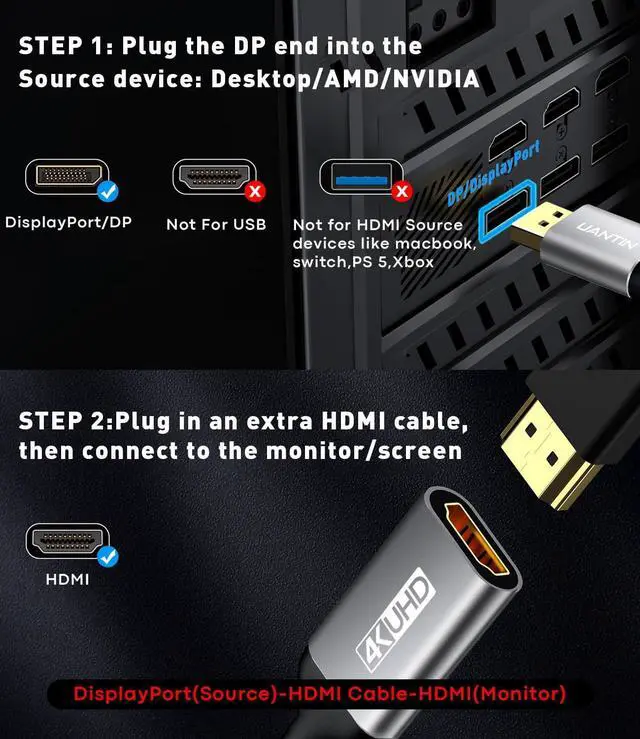 STEP 1: Plug the DP end into the Source device: Desktop/AMD/NVIDIA

DisplayPort/DP

Not For USB

Not for HDMI Source devices like macbook, switch,PS 5,Xbox

DP/DisplayPort

UANTIN

STEP 2:Plug in an extra HDMI cable, then connect to the monitor/screen

HDMI

4K UHD

DisplayPort(Source)-HDMI Cable-HDMI(Monitor)