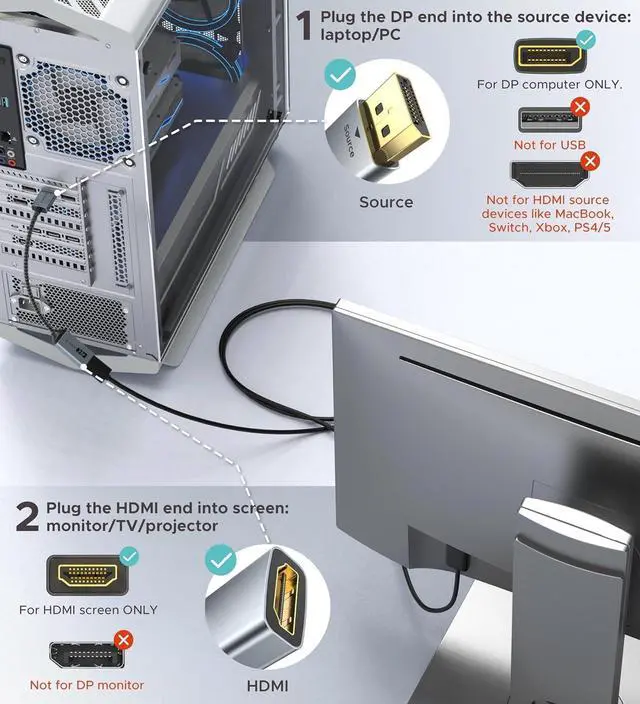 1 Plug the DP end into the source device: laptop/PC

Source

Source

For DP computer ONLY.

Not for USB

Not for HDMI source devices like MacBook, Switch, Xbox, PS4/5

2 Plug the HDMI end into screen: monitor/TV/projector

For HDMI screen ONLY

Not for DP monitor

HDMI