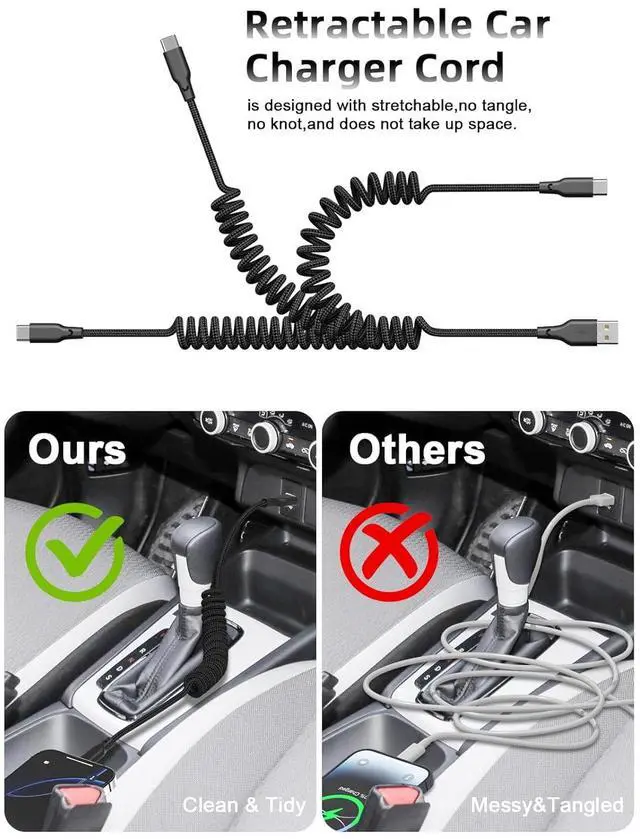 Retractable Car Charger Cord

is designed with stretchable,no tangle, no knot,and does not take up space.

Ours

Clean & Tidy

Others

Messy&Tangled