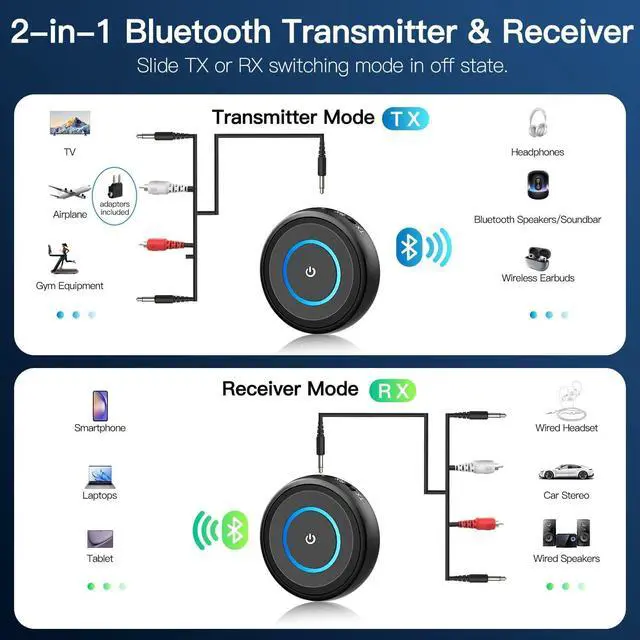 2-in-1 Bluetooth Transmitter & Receiver

Slide TX or RX switching mode in off state.

Transmitter Mode TX

TV

Airplane

adapters included

Gym Equipment

Headphones

Bluetooth Speakers/Soundbar

Wireless Earbuds

Receiver Mode RX

Smartphone

Laptops

Tablet

Wired Headset

Car Stereo

Wired Speakers