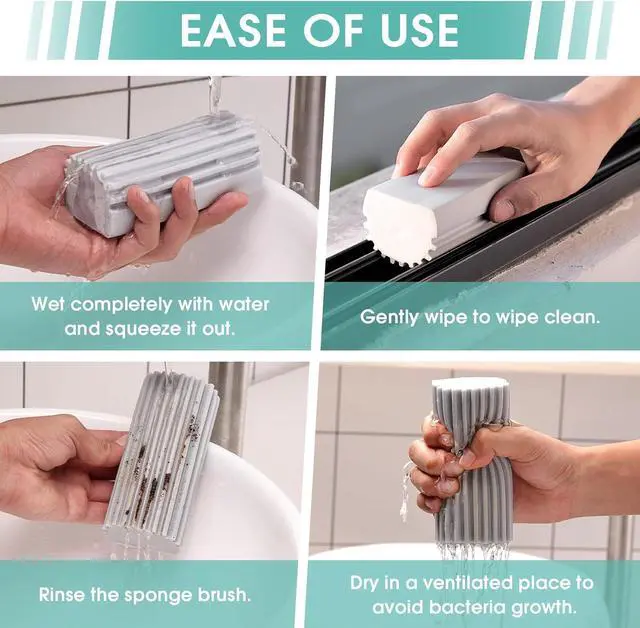 EASE OF USE

Wet completely with water and squeeze it out.

Gently wipe to wipe clean.

Rinse the sponge brush.

Dry in a ventilated place to avoid bacteria growth.