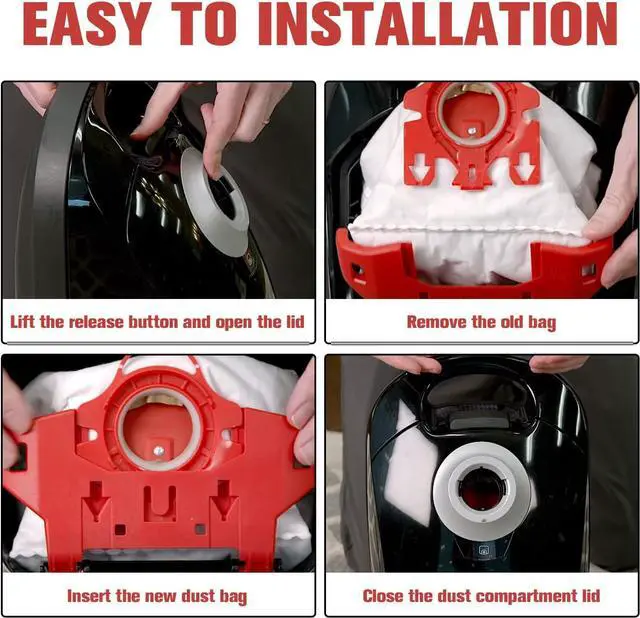 EASY TO INSTALLATION

Lift the release button and open the lid

Remove the old bag

Insert the new dust bag

Close the dust compartment lid