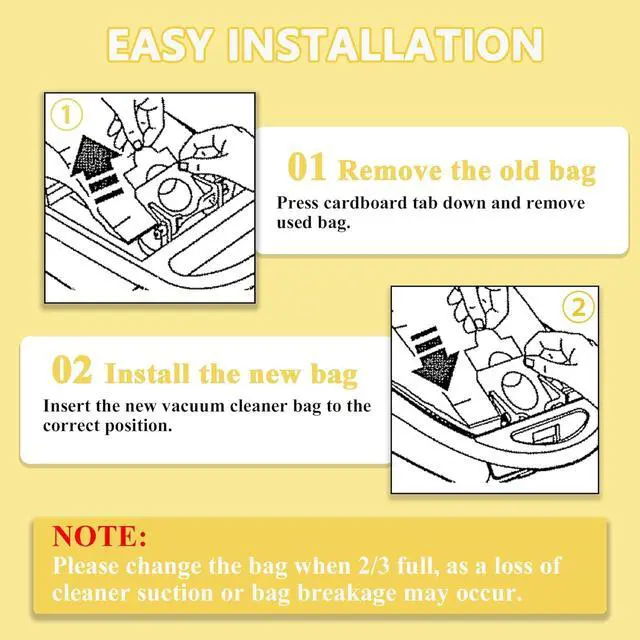 EASY INSTALLATION

①

01 Remove the old bag

Press cardboard tab down and remove used bag.

②

02 Install the new bag

Insert the new vacuum cleaner bag to the correct position.

NOTE:

Please change the bag when 2/3 full, as a loss of cleaner suction or bag breakage may occur.