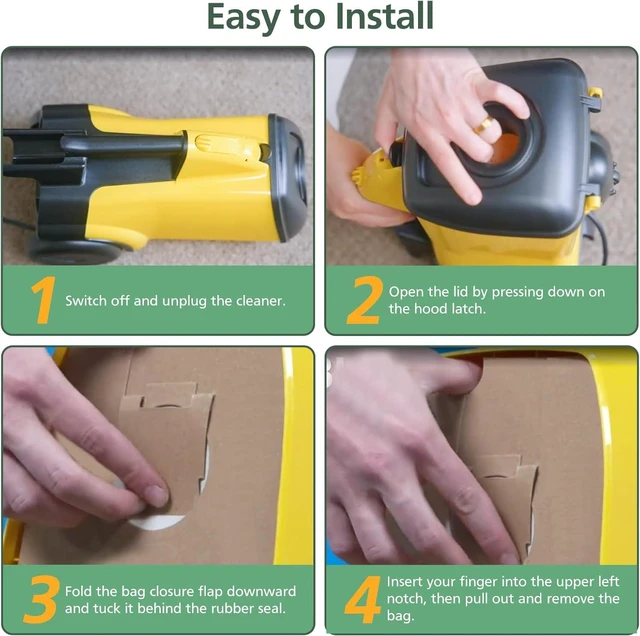 Easy to Install

1 Switch off and unplug the cleaner.

2 Open the lid by pressing down on the hood latch.

3 Fold the bag closure flap downward and tuck it behind the rubber seal.

4 Insert your finger into the upper left notch, then pull out and remove the bag.