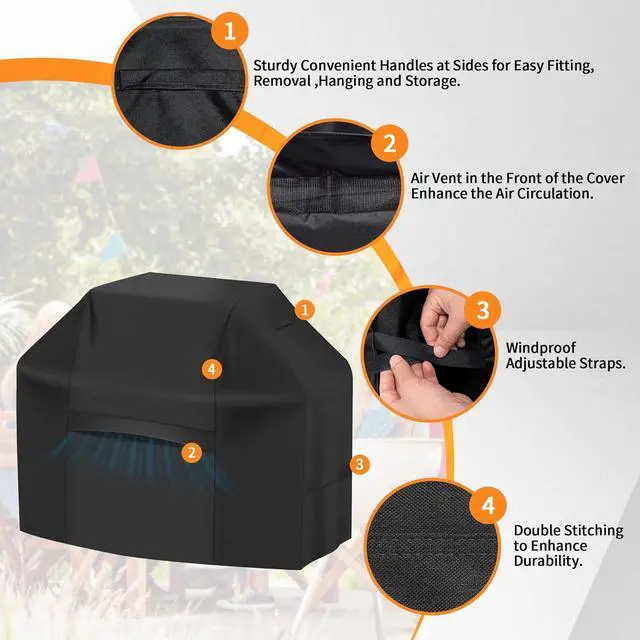 1

Sturdy Convenient Handles at Sides for Easy Fitting, Removal ,Hanging and Storage.

2

Air Vent in the Front of the Cover Enhance the Air Circulation.

3

Windproof Adjustable Straps.

4

Double Stitching to Enhance Durability.

1

4

2

3