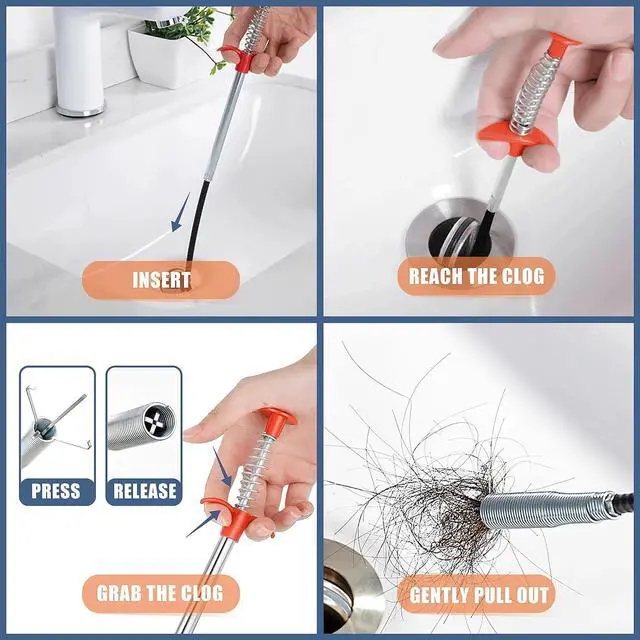 INSERT

REACH THE CLOG

PRESS

RELEASE

GRAB THE CLOG

GENTLY PULL OUT