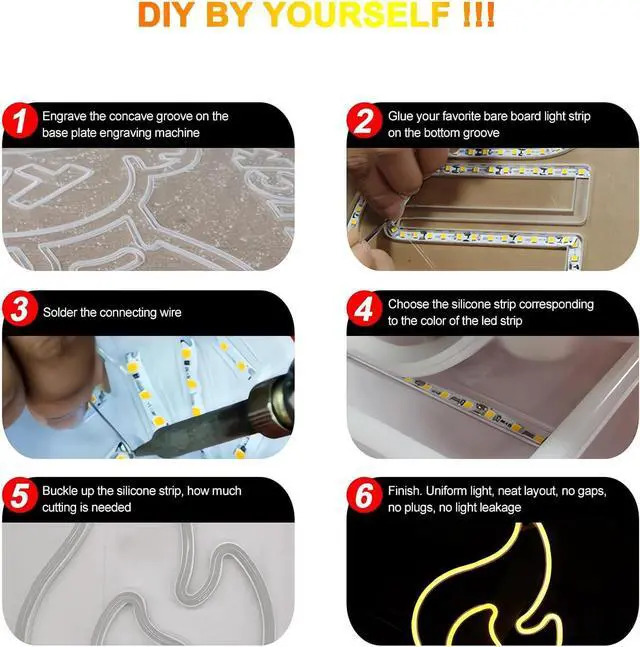 DIY BY YOURSELF !!!

1 Engrave the concave groove on the base plate engraving machine

2 Glue your favorite bare board light strip on the bottom groove

3 Solder the connecting wire

4 Choose the silicone strip corresponding to the color of the led strip

5 Buckle up the silicone strip, how much cutting is needed

6 Finish. Uniform light, neat layout, no gaps, no plugs, no light leakage