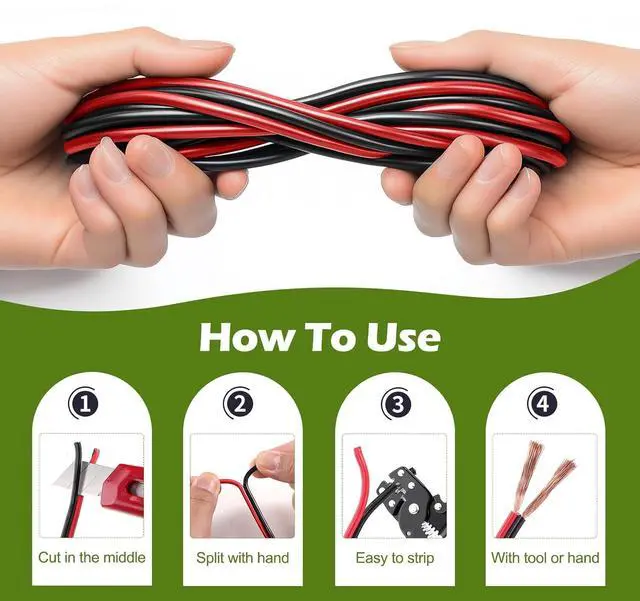 How To Use

1
Cut in the middle

2
Split with hand

3
Easy to strip

4
With tool or hand