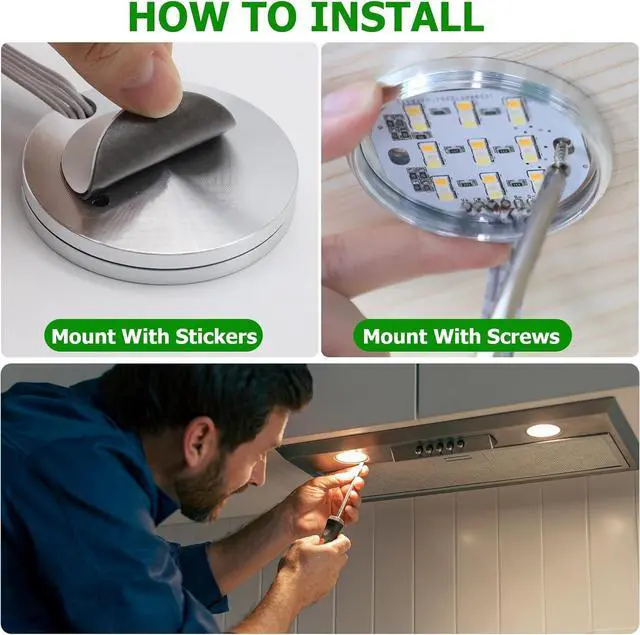 HOW TO INSTALL

Mount With Stickers

Mount With Screws