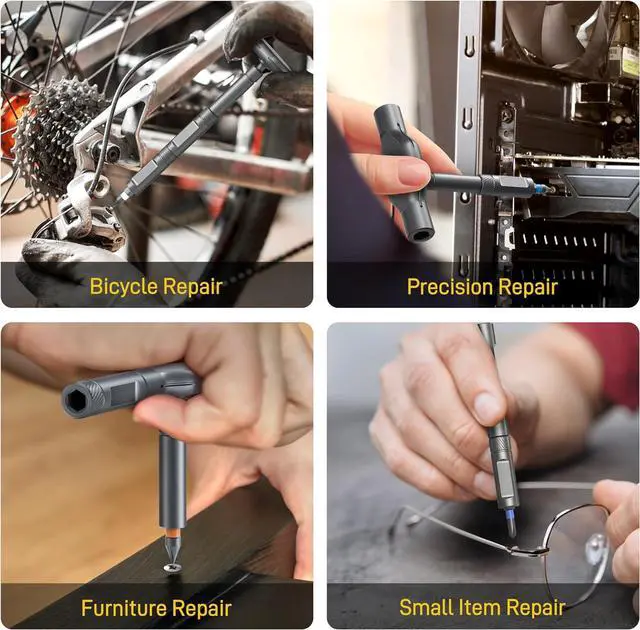 Bicycle Repair

Precision Repair

Furniture Repair

Small Item Repair