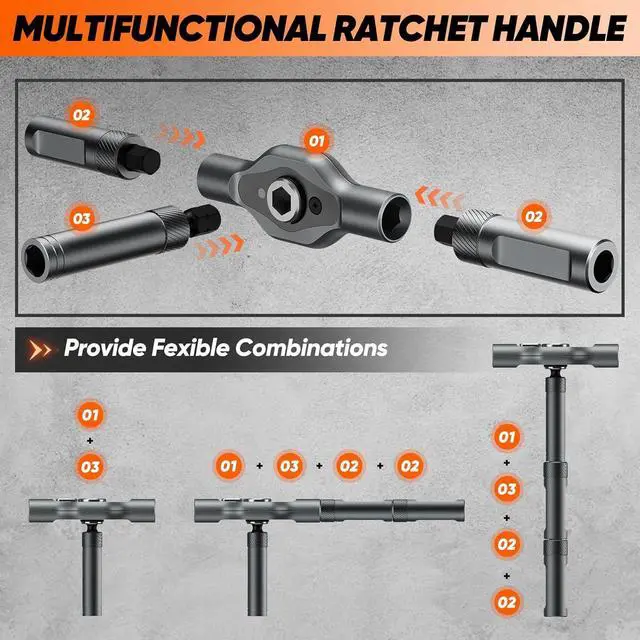 MULTIFUNCTIONAL RATCHET HANDLE

02

01

03

02

Provide Fexible Combinations

01
+
03

01 + 03 + 02 + 02

01
+
03
+
02
+
02