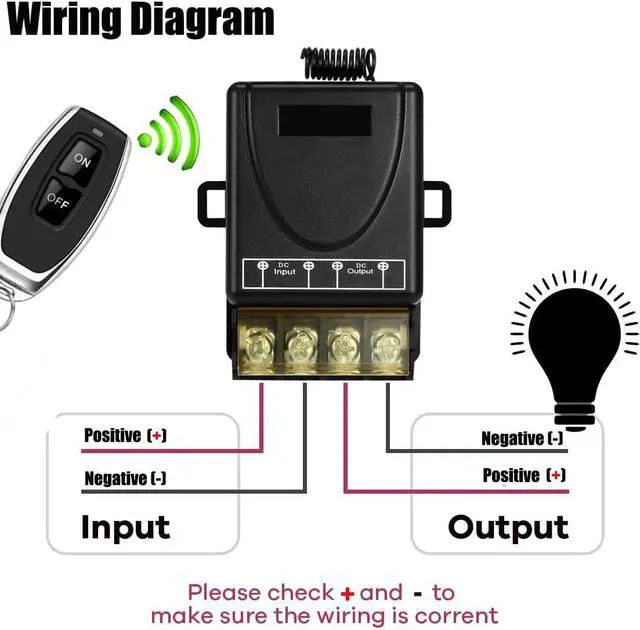 Wiring Diagram

ON

OFF

DC Input

DC Output

Positive (+)

Negative (-)

Input

Negative (-)

Positive (+)

Output

Please check + and - to make sure the wiring is corrent