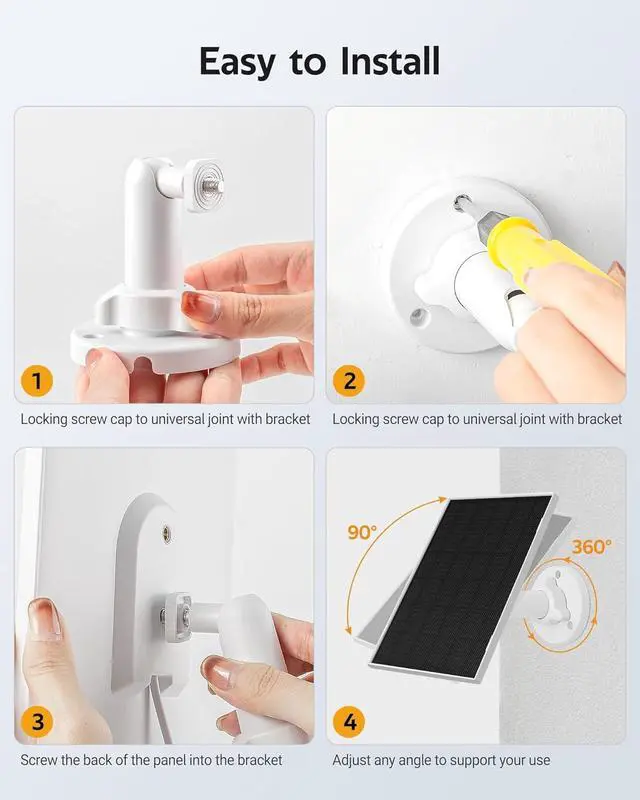 Easy to Install

1

Locking screw cap to universal joint with bracket

2

Locking screw cap to universal joint with bracket

3

Screw the back of the panel into the bracket

90°

360°

4

Adjust any angle to support your use