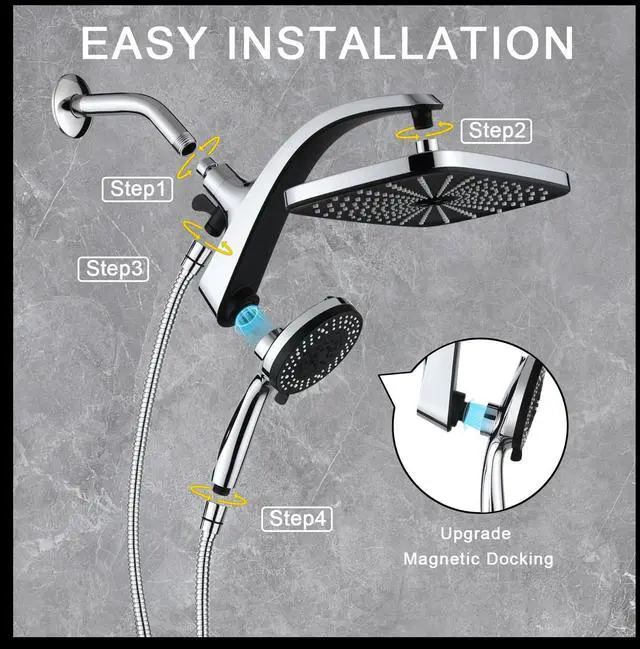 EASY INSTALLATION

Step2

Step1

Step3

Step4

Upgrade
Magnetic Docking