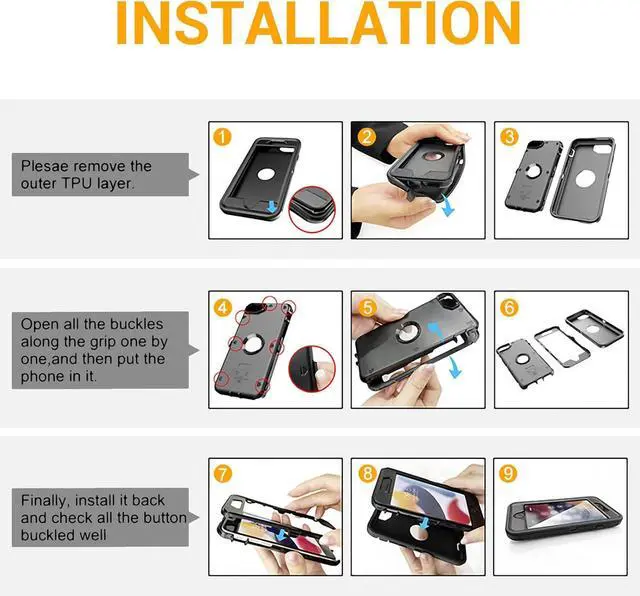 INSTALLATION

Plesae remove the outer TPU layer.

1

2

3

Open all the buckles along the grip one by one,and then put the phone in it.

4

5

6

Finally, install it back and check all the button buckled well

7

8

9