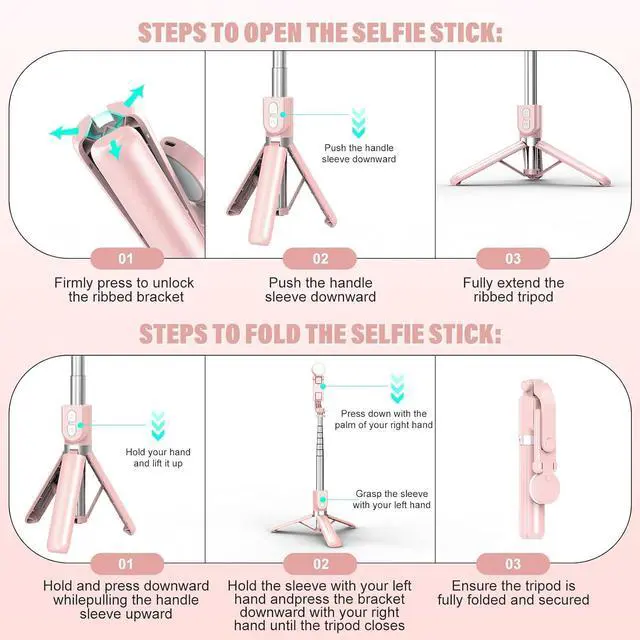 STEPS TO OPEN THE SELFIE STICK:

Push the handle sleeve downward

01

Firmly press to unlock the ribbed bracket

02

Push the handle sleeve downward

03

Fully extend the ribbed tripod

STEPS TO FOLD THE SELFIE STICK:

Hold your hand and lift it up

Press down with the palm of your right hand

Grasp the sleeve with your left hand

01

Hold and press downward whilepulling the handle sleeve upward

02

Hold the sleeve with your left hand andpress the bracket downward with your right hand until the tripod closes

03

Ensure the tripod is fully folded and secured