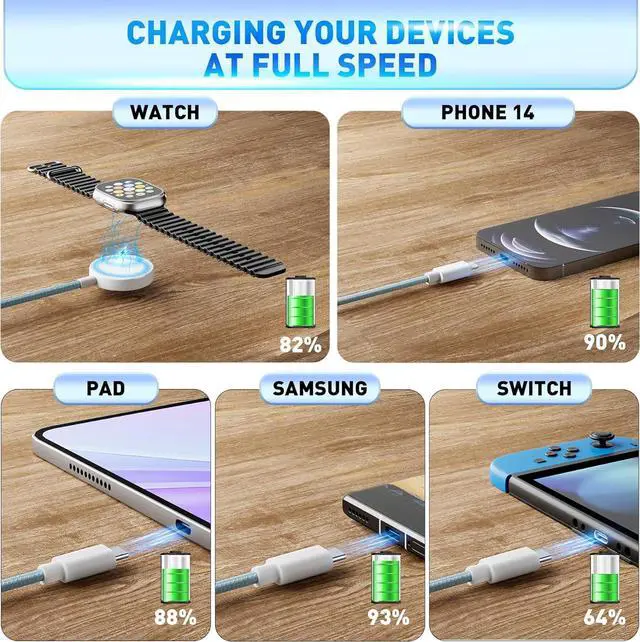 CHARGING YOUR DEVICES
AT FULL SPEED

WATCH

82%

PHONE 14

90%

PAD

88%

SAMSUNG

93%

SWITCH

64%