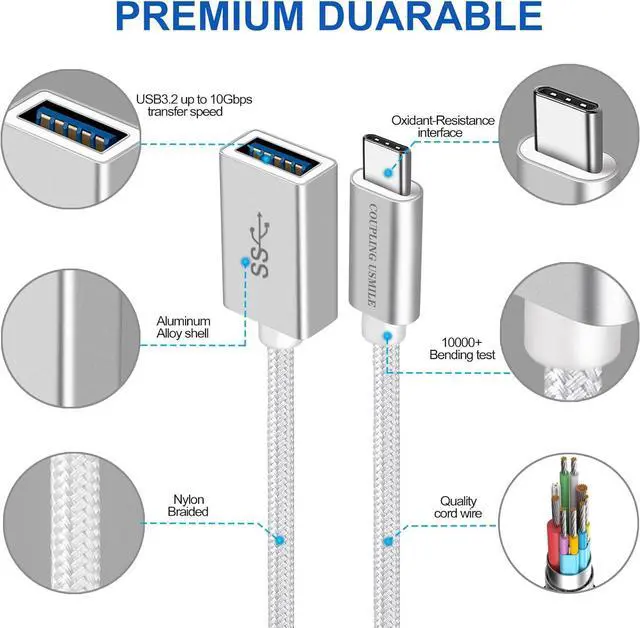 PREMIUM DUARABLE

USB3.2 up to 10Gbps transfer speed

Oxidant-Resistance interface

SS

COUPLING USMILE

Aluminum Alloy shell

10000+ Bending test

Nylon Braided

Quality cord wire