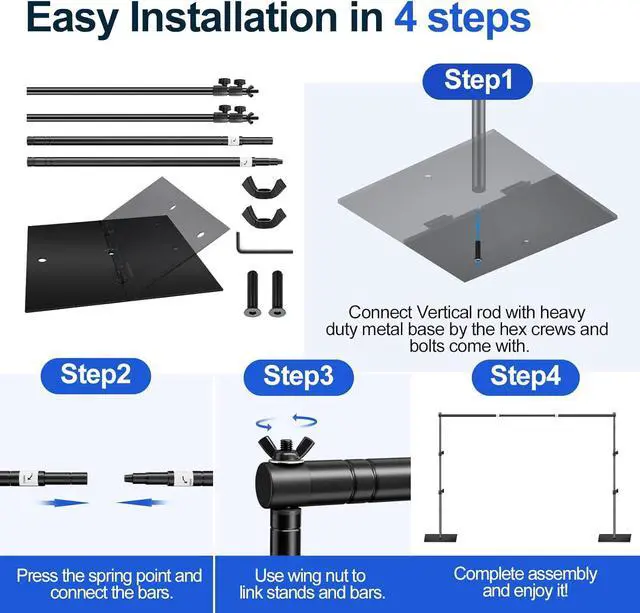 Easy Installation in 4 steps

Step1

Connect Vertical rod with heavy duty metal base by the hex crews and bolts come with.

Step2

Press the spring point and connect the bars.

Step3

Use wing nut to link stands and bars.

Step4

Complete assembly and enjoy it!