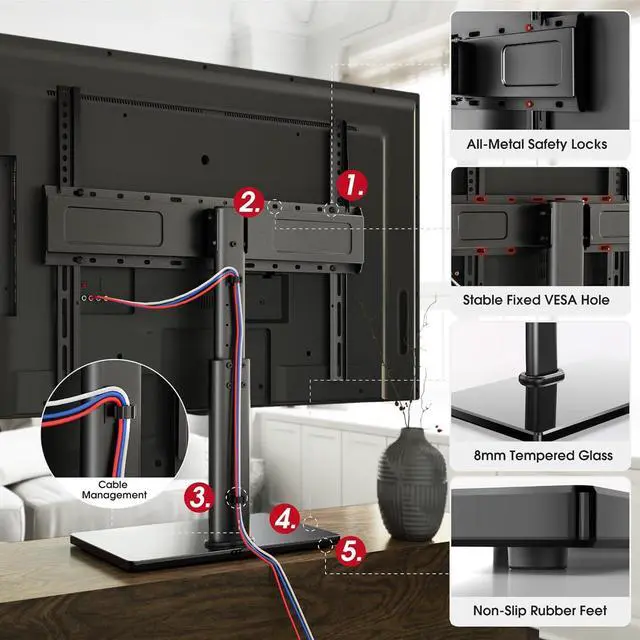 1.

2.

Cable Management

3.

4.

5.

All-Metal Safety Locks

Stable Fixed VESA Hole

8mm Tempered Glass

Non-Slip Rubber Feet