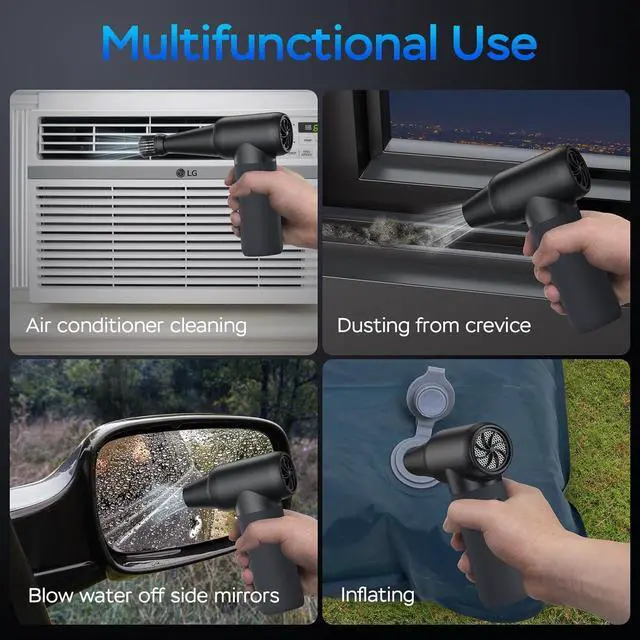 Multifunctional Use

LG

Air conditioner cleaning

Dusting from crevice

Blow water off side mirrors

Inflating