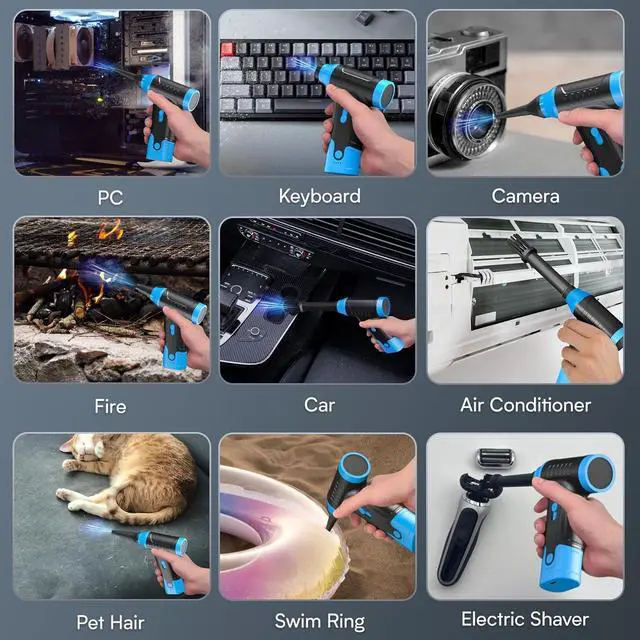 PC

Keyboard

Camera

Fire

Car

Air Conditioner

Pet Hair

Swim Ring

Electric Shaver