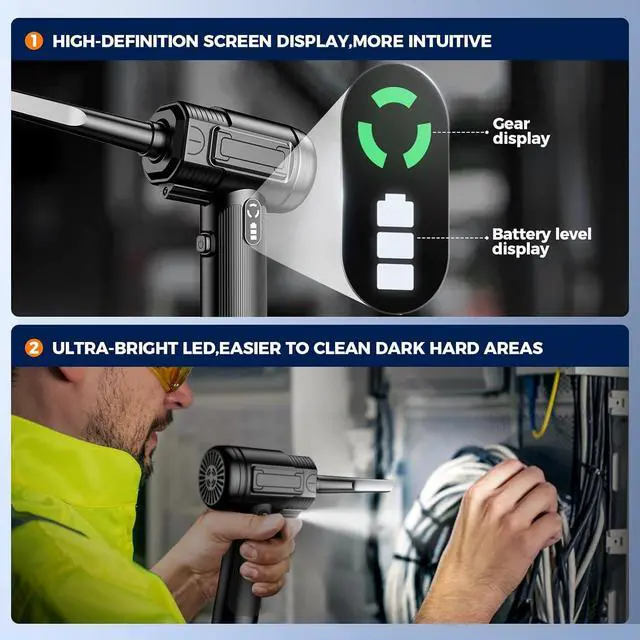 1 HIGH-DEFINITION SCREEN DISPLAY,MORE INTUITIVE

Gear display

Battery level display

2 ULTRA-BRIGHT LED,EASIER TO CLEAN DARK HARD AREAS