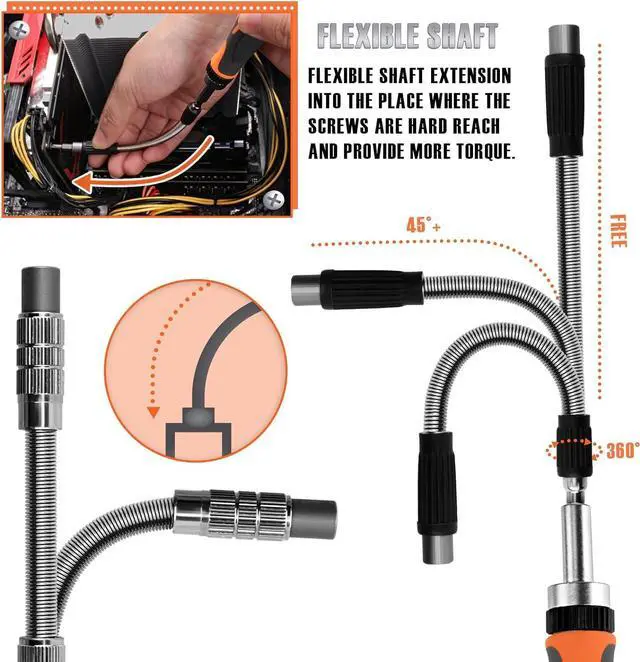 FLEXIBLE SHAFT

FLEXIBLE SHAFT EXTENSION INTO THE PLACE WHERE THE SCREWS ARE HARD REACH AND PROVIDE MORE TORQUE.

45°+

FREE

360°