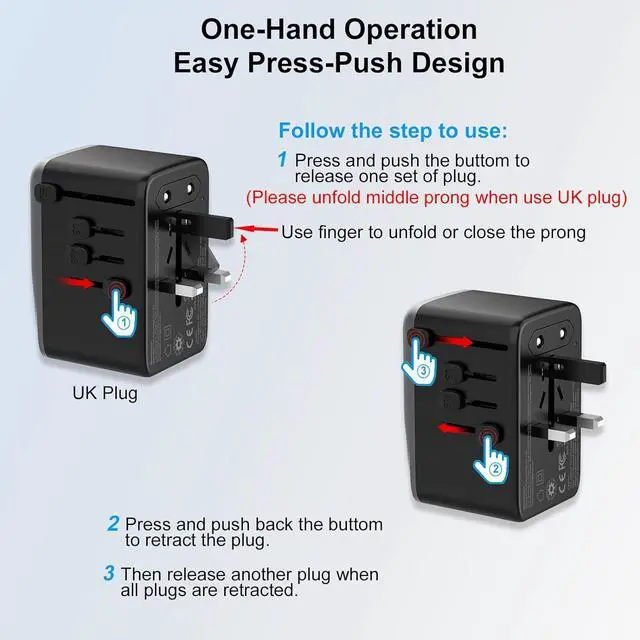 One-Hand Operation
Easy Press-Push Design

Follow the step to use:

1 Press and push the buttom to release one set of plug.
(Please unfold middle prong when use UK plug)

Use finger to unfold or close the prong

①

UK Plug

③

②

2 Press and push back the buttom to retract the plug.

3 Then release another plug when all plugs are retracted.