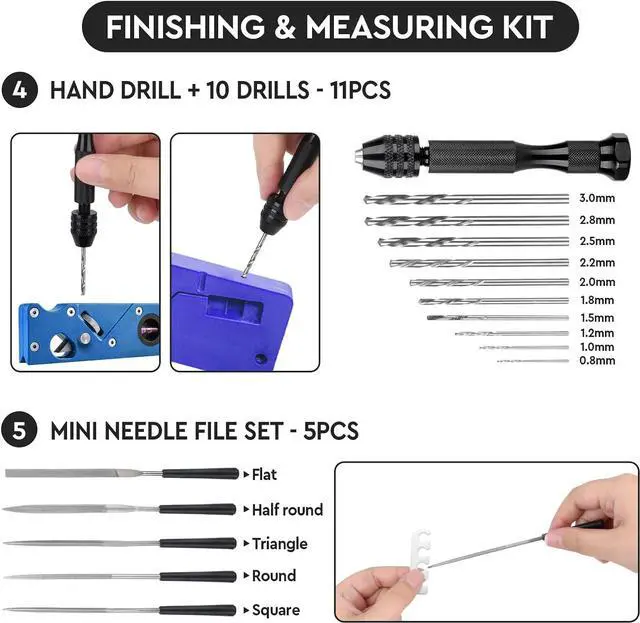 FINISHING & MEASURING KIT

4 HAND DRILL + 10 DRILLS - 11PCS

3.0mm
2.8mm
2.5mm
2.2mm
2.0mm
1.8mm
1.5mm
1.2mm
1.0mm
0.8mm

5 MINI NEEDLE FILE SET - 5PCS

Flat
Half round
Triangle
Round
Square