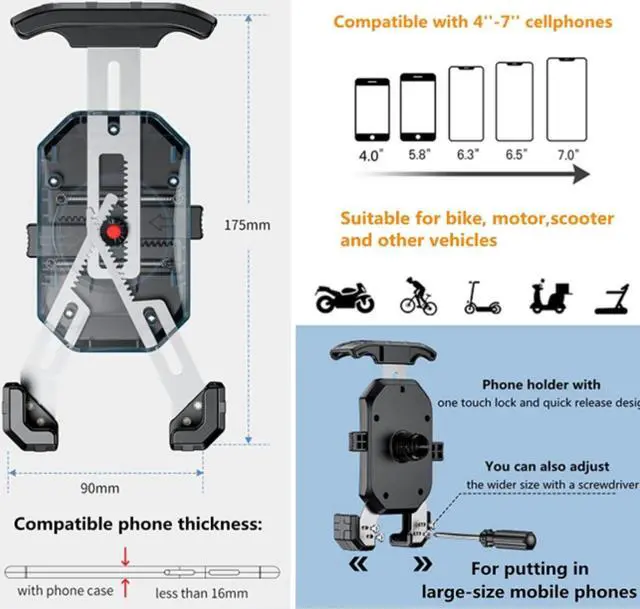 175mm

90mm

Compatible phone thickness:

with phone case less than 16mm

Compatible with 4''-7'' cellphones

4.0" 5.8" 6.3" 6.5" 7.0"

Suitable for bike, motor,scooter and other vehicles

Phone holder with one touch lock and quick release desig

You can also adjust the wider size with a screwdriver

« »

For putting in large-size mobile phones