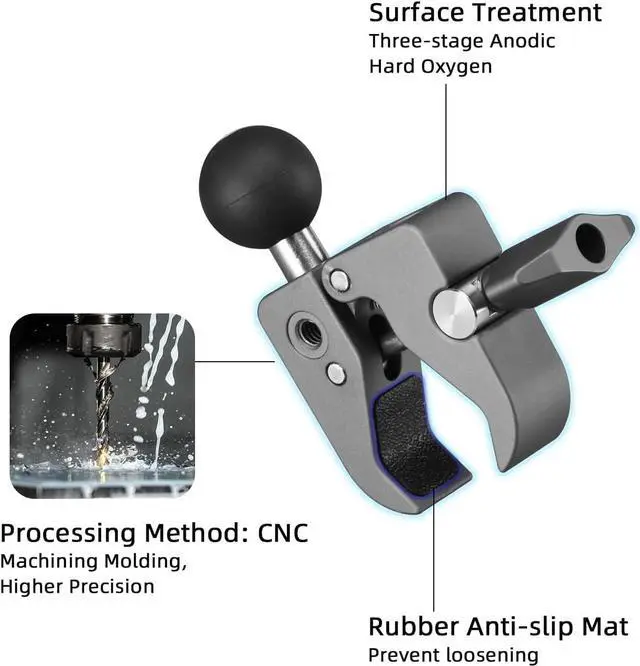 Surface Treatment
Three-stage Anodic Hard Oxygen

Processing Method: CNC
Machining Molding, Higher Precision

Rubber Anti-slip Mat
Prevent loosening