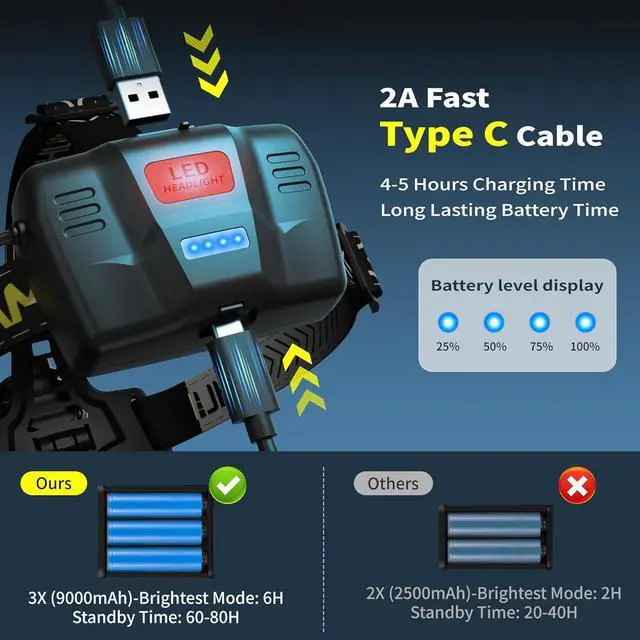 LED HEADLIGHT

2A Fast
Type C Cable

4-5 Hours Charging Time
Long Lasting Battery Time

Battery level display
25% 50% 75% 100%

Ours

3X (9000mAh)-Brightest Mode: 6H
Standby Time: 60-80H

Others

2X (2500mAh)-Brightest Mode: 2H
Standby Time: 20-40H