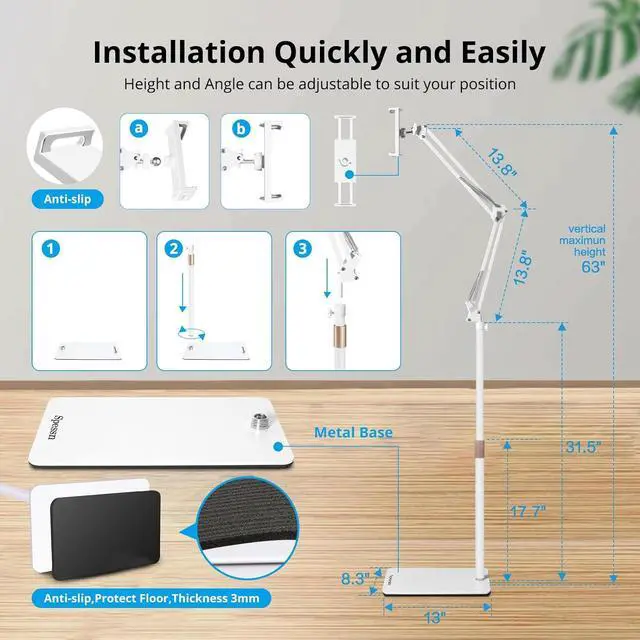 Installation Quickly and Easily

Height and Angle can be adjustable to suit your position

Anti-slip

a

b

1

2

3

13.8"

13.8"

vertical maximun height 63"

Spessn

Metal Base

31.5"

17.7"

8.3"

13"

Anti-slip,Protect Floor,Thickness 3mm