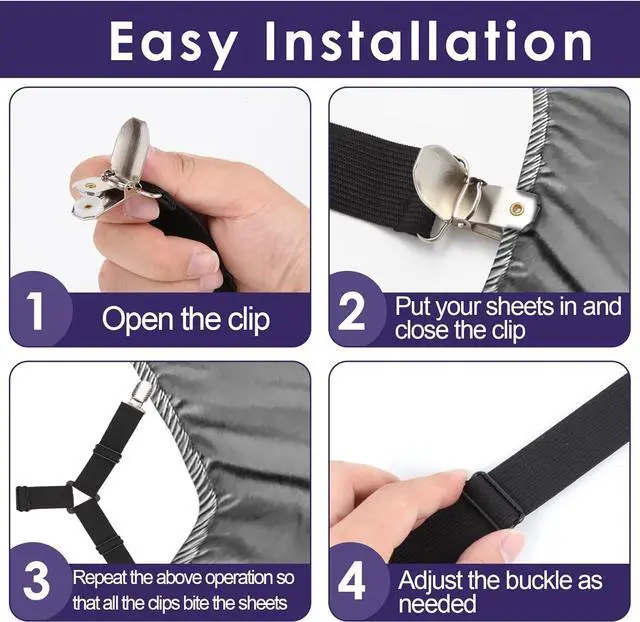 Easy Installation

1 Open the clip

2 Put your sheets in and close the clip

3 Repeat the above operation so that all the clips bite the sheets

4 Adjust the buckle as needed