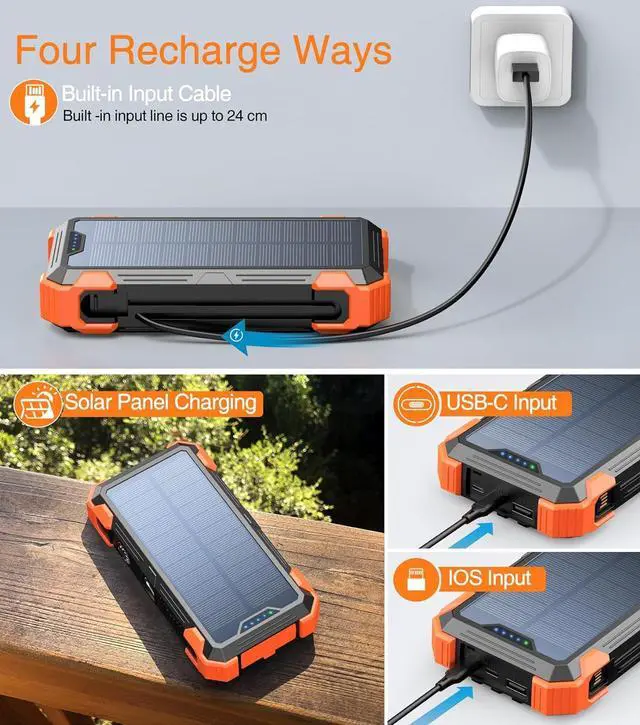 Four Recharge Ways

Built-in Input Cable
Built -in input line is up to 24 cm

Solar Panel Charging

USB-C Input

IOS Input