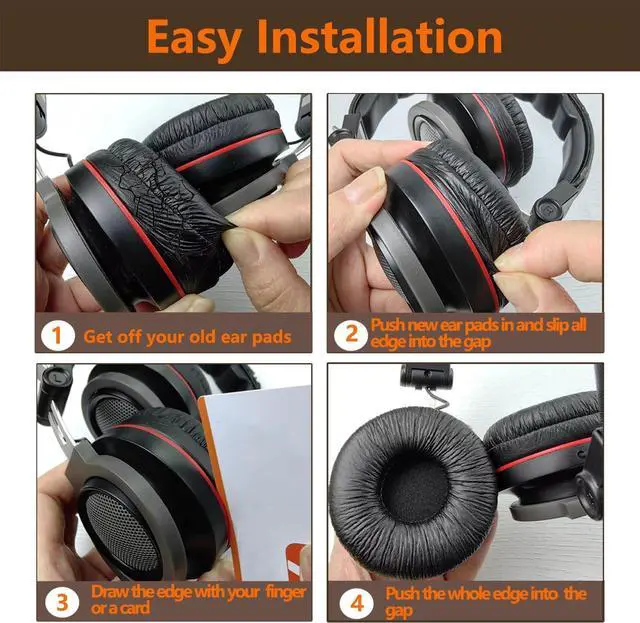 Easy Installation

1 Get off your old ear pads

2 Push new ear pads in and slip all edge into the gap

3 Draw the edge with your finger or a card

4 Push the whole edge into the gap