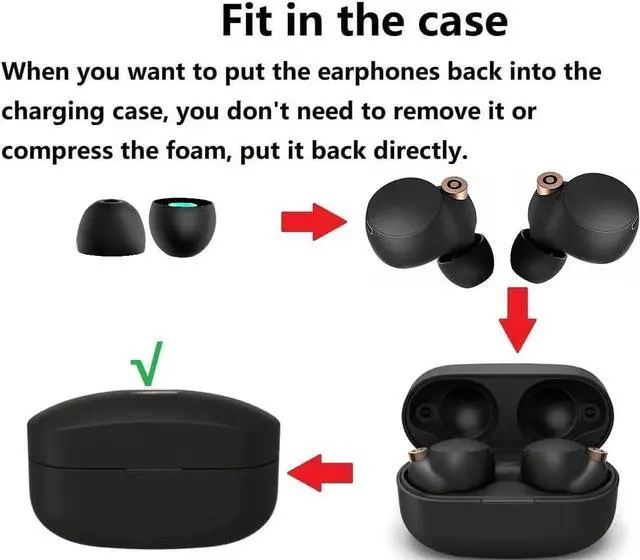 Fit in the case

When you want to put the earphones back into the charging case, you don't need to remove it or compress the foam, put it back directly.

√