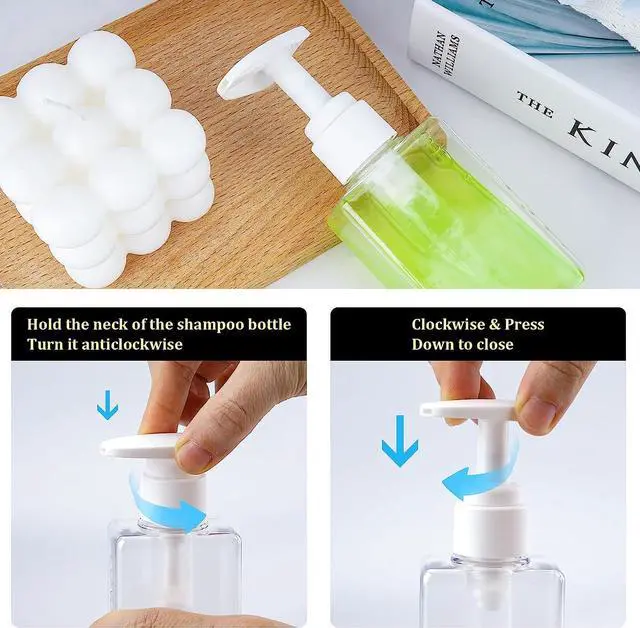 NATHAN WILLIAMS

THE KIN

Hold the neck of the shampoo bottle
Turn it anticlockwise

Clockwise & Press
Down to close