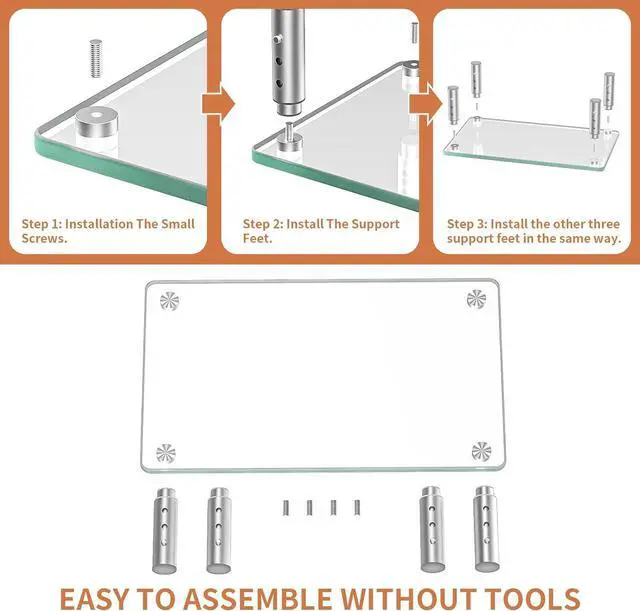 Step 1: Installation The Small Screws.

Step 2: Install The Support Feet.

Step 3: Install the other three support feet in the same way.

EASY TO ASSEMBLE WITHOUT TOOLS