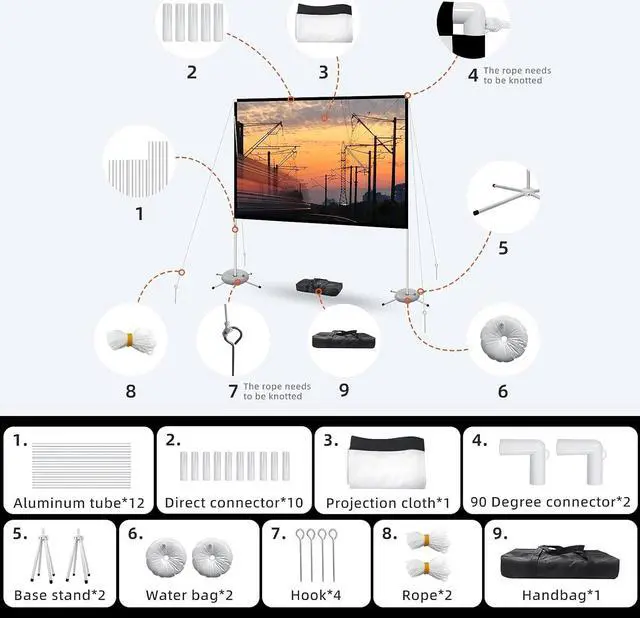 2

3

4 The rope needs to be knotted

1

5

8

7 The rope needs to be knotted

9

6

1.
Aluminum tube*12

2.
Direct connector*10

3.
Projection cloth*1

4.
90 Degree connector*2

5.
Base stand*2

6.
Water bag*2

7.
Hook*4

8.
Rope*2

9.
Handbag*1