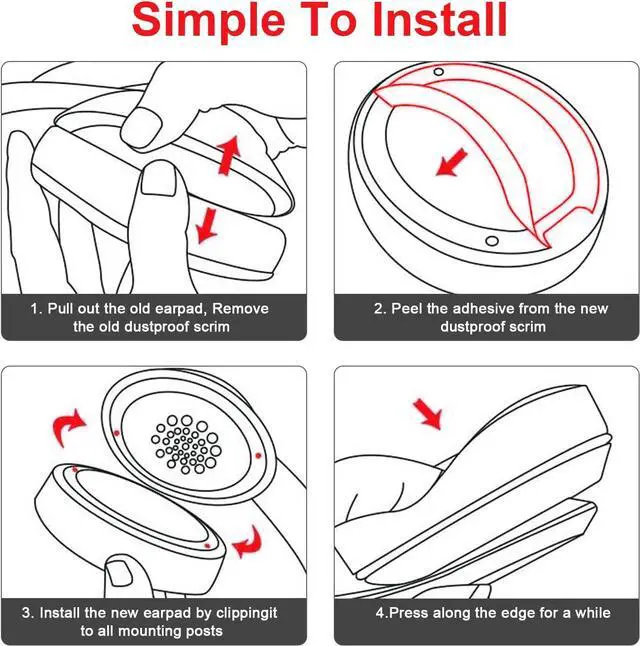 Simple To Install

1. Pull out the old earpad, Remove the old dustproof scrim

2. Peel the adhesive from the new dustproof scrim

3. Install the new earpad by clippingit to all mounting posts

4.Press along the edge for a while