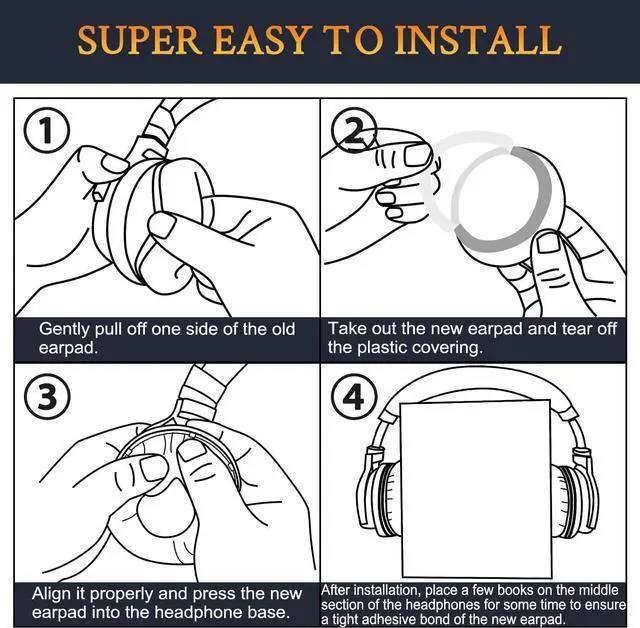 SUPER EASY TO INSTALL

1

Gently pull off one side of the old earpad.

2

Take out the new earpad and tear off the plastic covering.

3

Align it properly and press the new earpad into the headphone base.

4

After installation, place a few books on the middle section of the headphones for some time to ensure a tight adhesive bond of the new earpad.