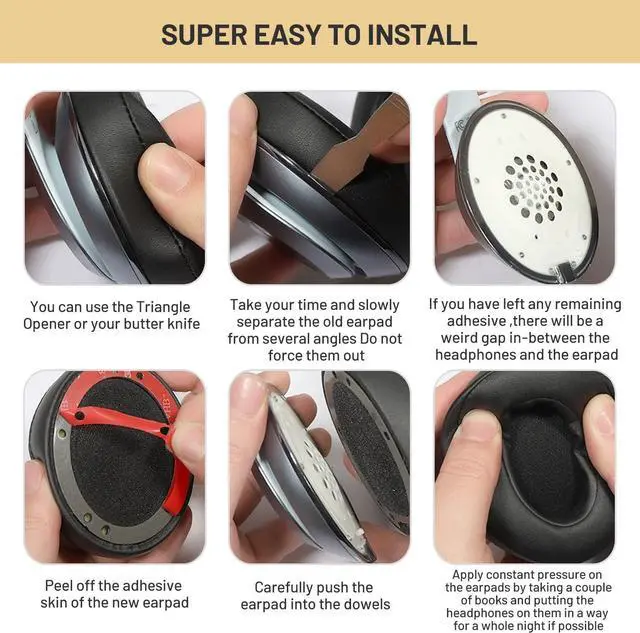 SUPER EASY TO INSTALL

You can use the Triangle Opener or your butter knife

Take your time and slowly separate the old earpad from several angles Do not force them out

If you have left any remaining adhesive ,there will be a weird gap in-between the headphones and the earpad

Peel off the adhesive skin of the new earpad

Carefully push the earpad into the dowels

Apply constant pressure on the earpads by taking a couple of books and putting the headphones on them in a way for a whole night if possible