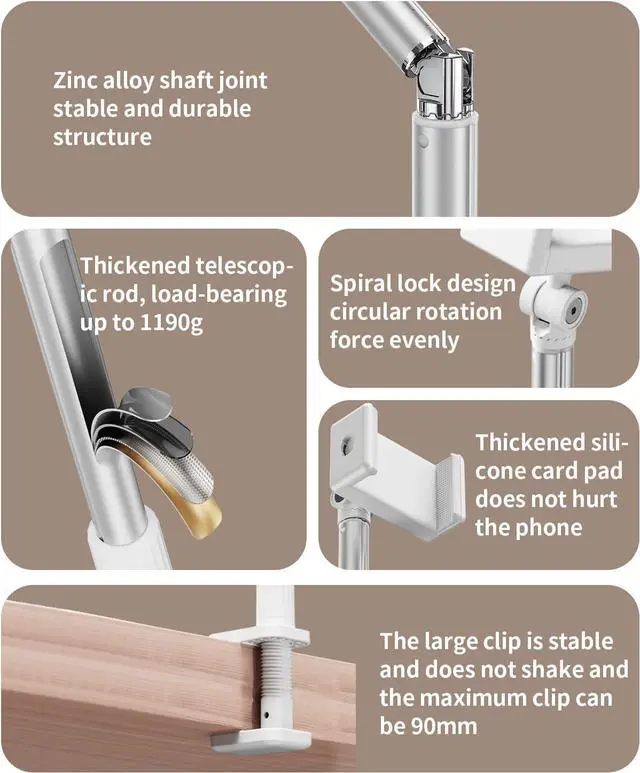 Zinc alloy shaft joint stable and durable structure

Thickened telescopic rod, load-bearing up to 1190g

Spiral lock design circular rotation force evenly

Thickened silicone card pad does not hurt the phone

The large clip is stable and does not shake and the maximum clip can be 90mm