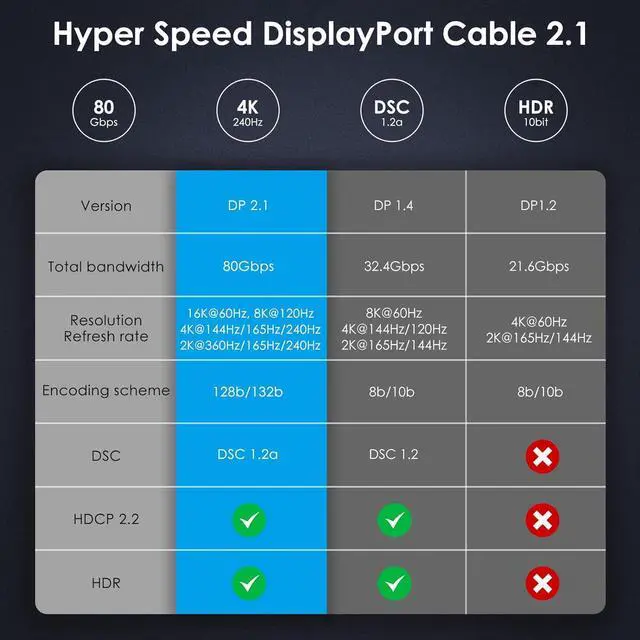 Hyper Speed DisplayPort Cable 2.1

80 Gbps

4K 240Hz

DSC 1.2a

HDR 10bit

| Version | DP 2.1 | DP 1.4 | DP1.2 |
|---|---|---|---|
| Total bandwidth | 80Gbps | 32.4Gbps | 21.6Gbps |
| Resolution Refresh rate | 16K@60Hz, 8K@120Hz 4K@144Hz/165Hz/240Hz 2K@360Hz/165Hz/240Hz | 8K@60Hz 4K@144Hz/120Hz 2K@165Hz/144Hz | 4K@60Hz 2K@165Hz/144Hz |
| Encoding scheme | 128b/132b | 8b/10b | 8b/10b |
| DSC | DSC 1.2a | DSC 1.2 | ✗ |
| HDCP 2.2 | ✓ | ✓ | ✗ |
| HDR | ✓ | ✓ | ✗ |